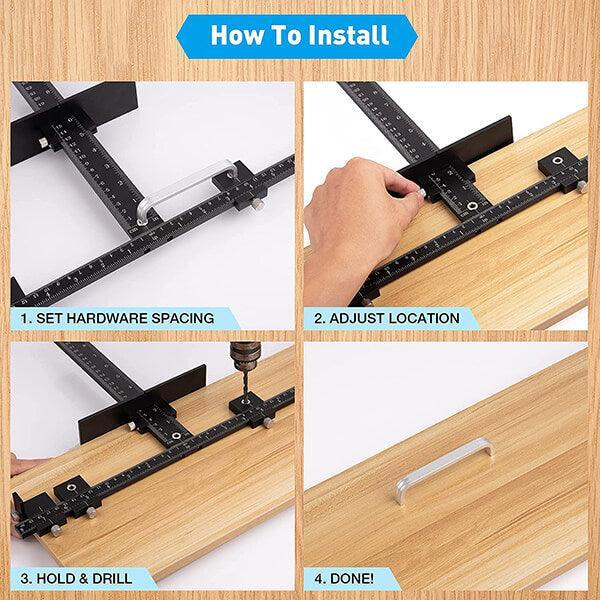 How To Install

1. SET HARDWARE SPACING

2. ADJUST LOCATION

3. HOLD & DRILL

4. DONE!